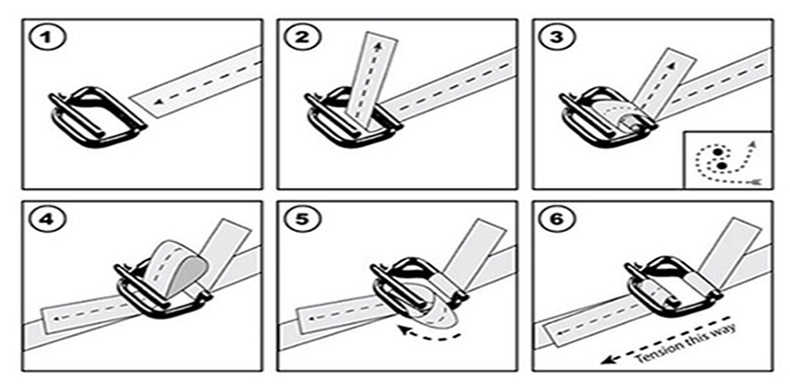 1

2

3

4

5

6

Tension this way